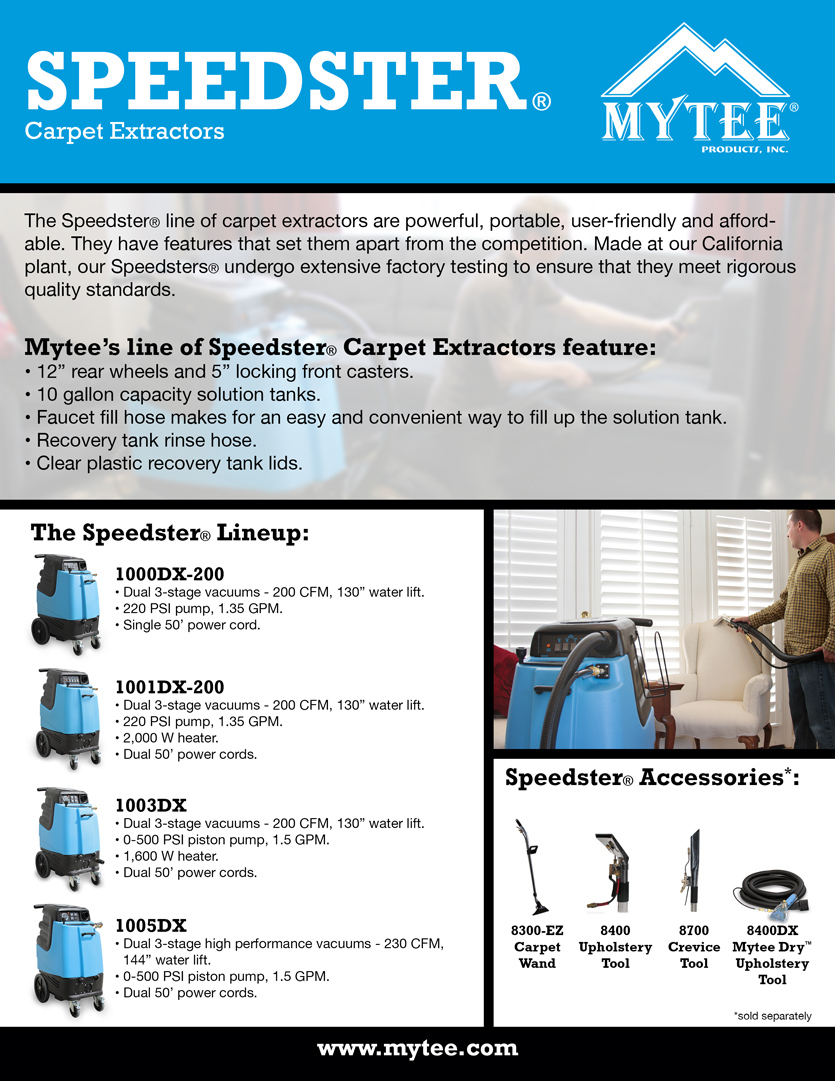 SPEEDSTER®
Carpet Extractors

MYTEE®
PRODUCTS, INC.

The Speedster® line of carpet extractors are powerful, portable, user-friendly and affordable. They have features that set them apart from the competition. Made at our California plant, our Speedsters® undergo extensive factory testing to ensure that they meet rigorous quality standards.

Mytee's line of Speedster® Carpet Extractors feature:
• 12" rear wheels and 5" locking front casters.
• 10 gallon capacity solution tanks.
• Faucet fill hose makes for an easy and convenient way to fill up the solution tank.
• Recovery tank rinse hose.
• Clear plastic recovery tank lids.

The Speedster® Lineup:

1000DX-200
• Dual 3-stage vacuums - 200 CFM, 130" water lift.
• 220 PSI pump, 1.35 GPM.
• Single 50' power cord.

1001DX-200
• Dual 3-stage vacuums - 200 CFM, 130" water lift.
• 220 PSI pump, 1.35 GPM.
• 2,000 W heater.
• Dual 50' power cords.

1003DX
• Dual 3-stage vacuums - 200 CFM, 130" water lift.
• 0-500 PSI piston pump, 1.5 GPM.
• 1,600 W heater.
• Dual 50' power cords.

1005DX
• Dual 3-stage high performance vacuums - 230 CFM, 144" water lift.
• 0-500 PSI piston pump, 1.5 GPM.
• Dual 50' power cords.

Speedster® Accessories*:

8300-EZ Carpet Wand

8400 Upholstery Tool

8700 Crevice Tool

8400DX Mytee Dry™ Upholstery Tool

*sold separately

www.mytee.com